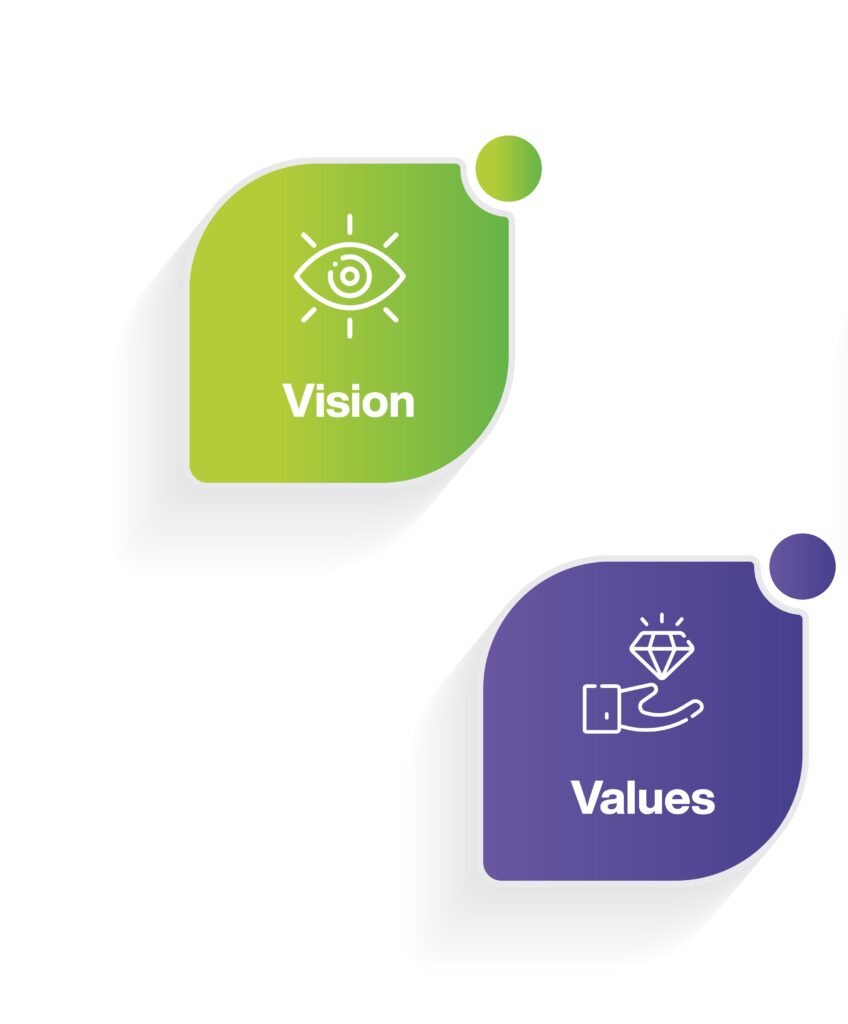 Vision

Values